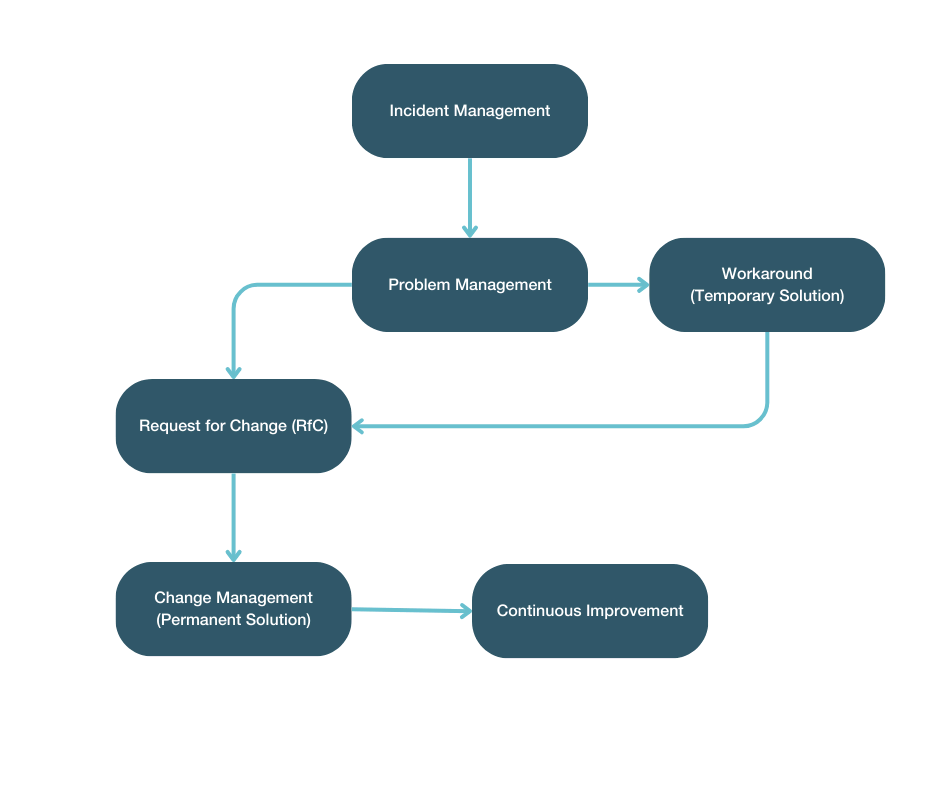 Incident Management

Problem Management

Workaround
(Temporary Solution)

Request for Change (RfC)

Change Management
(Permanent Solution)

Continuous Improvement